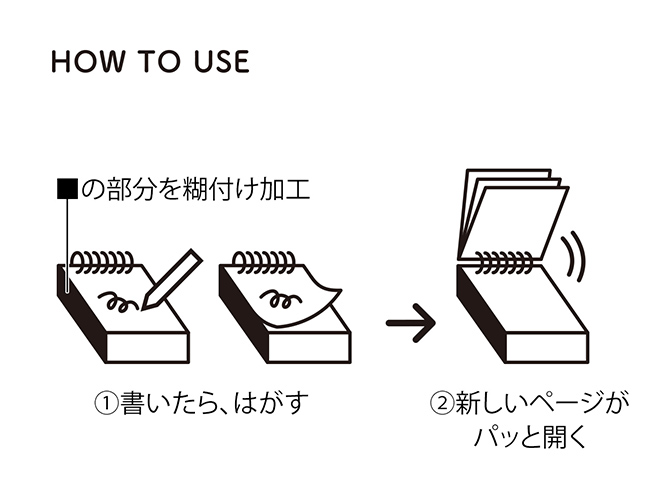 HOW TO USE

■の部分を糊付け加工

①書いたら、はがす

②新しいページがパッと開く